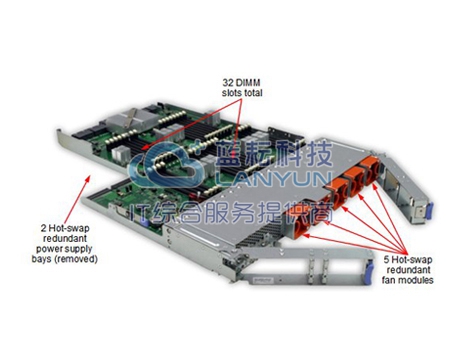 32 DIMM slots total

蓝耘科技
LANYUN
IT综合服务提供商

2 Hot-swap redundant power supply bays (removed)

5 Hot-swap redundant fan modules